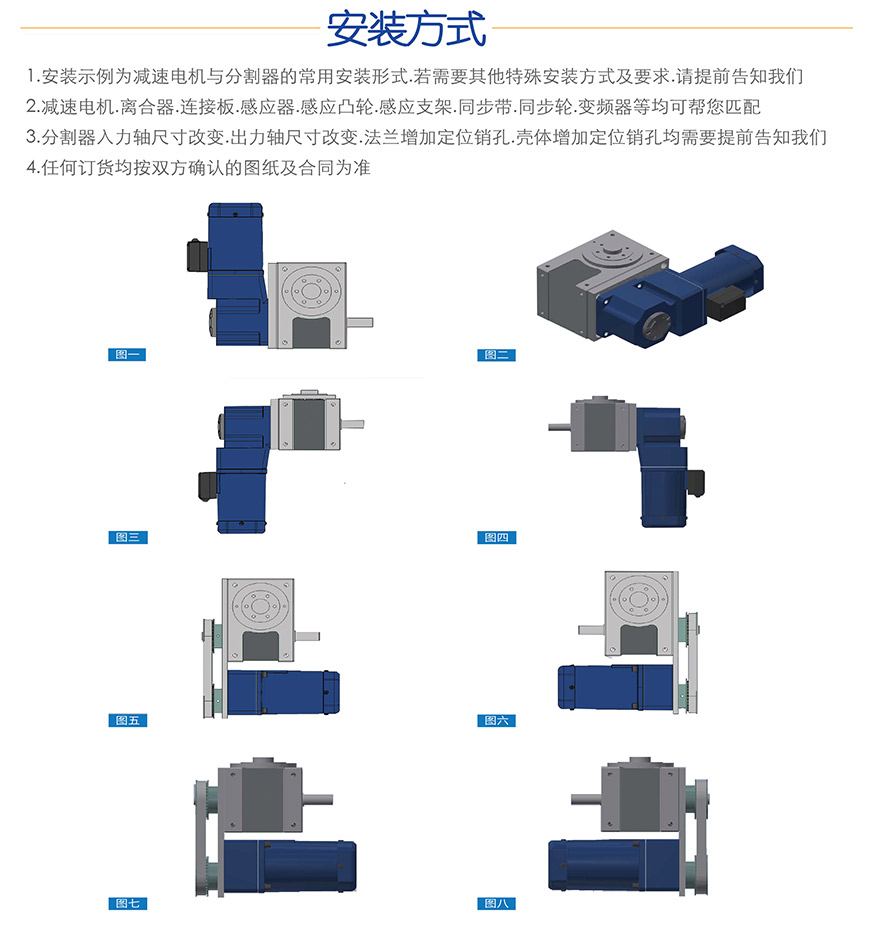 安装方式

1.安装示例为减速电机与分割器的常用安装形式.若需要其他特殊安装方式及要求.请提前告知我们
2.减速电机.离合器.连接板.感应器.感应凸轮.感应支架.同步带.同步轮.变频器等均可帮您匹配
3.分割器入力轴尺寸改变.出力轴尺寸改变.法兰增加定位销孔.壳体增加定位销孔均需要提前告知我们
4.任何订货均按双方确认的图纸及合同为准

图一

图二

图三

图四

图五

图六

图七

图八