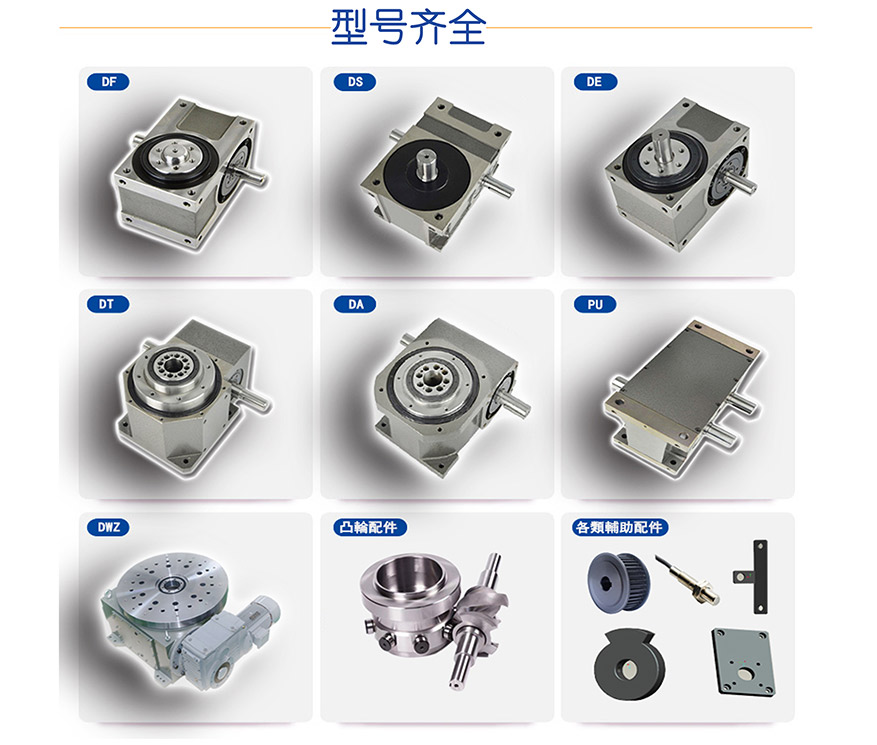 型号齐全

DF

DS

DE

DT

DA

PU

DWZ

凸輪配件

各類輔助配件