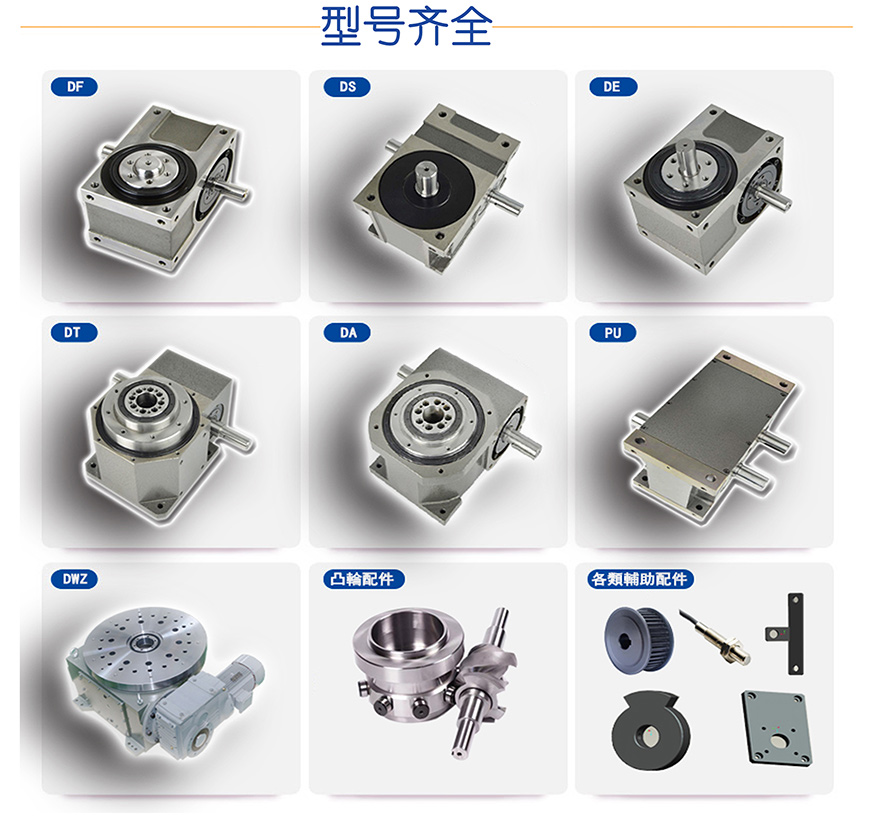 型号齐全

DF

DS

DE

DT

DA

PU

DWZ

凸輪配件

各類輔助配件