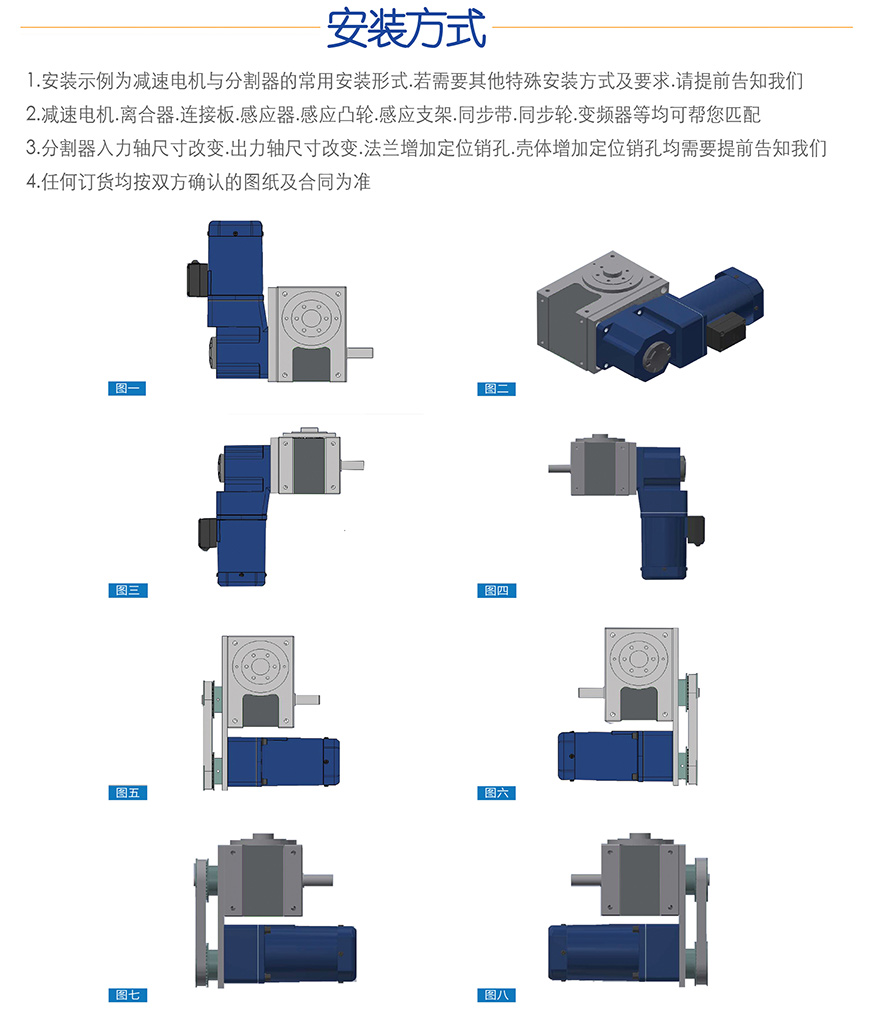 安装方式

1.安装示例为减速电机与分割器的常用安装形式.若需要其他特殊安装方式及要求.请提前告知我们
2.减速电机.离合器.连接板.感应器.感应凸轮.感应支架.同步带.同步轮.变频器等均可帮您匹配
3.分割器入力轴尺寸改变.出力轴尺寸改变.法兰增加定位销孔.壳体增加定位销孔均需要提前告知我们
4.任何订货均按双方确认的图纸及合同为准

图一

图二

图三

图四

图五

图六

图七

图八